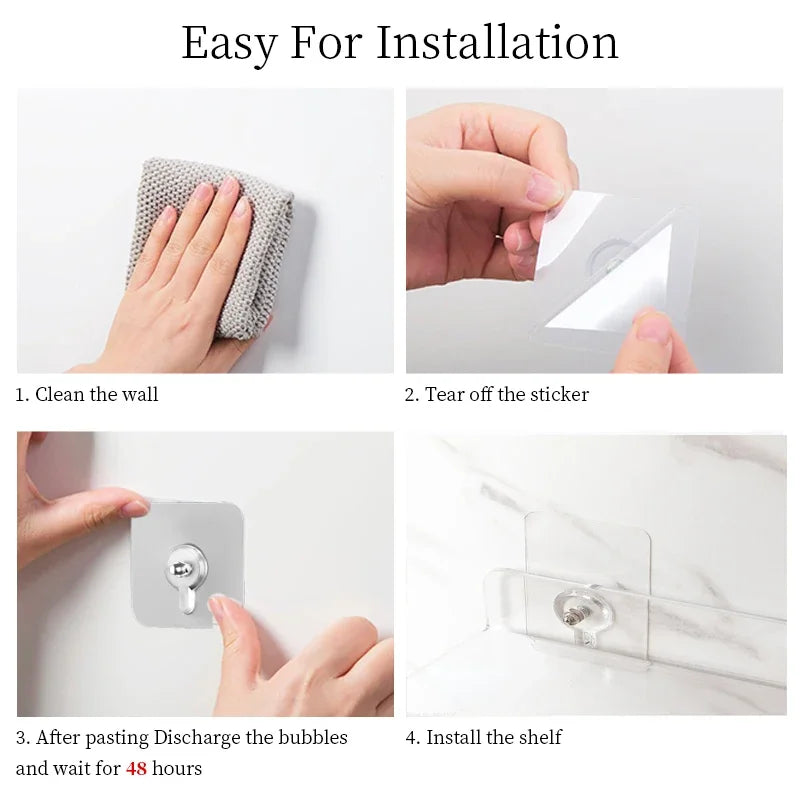 Easy For Installation

1. Clean the wall

2. Tear off the sticker

3. After pasting Discharge the bubbles and wait for 48 hours

4. Install the shelf